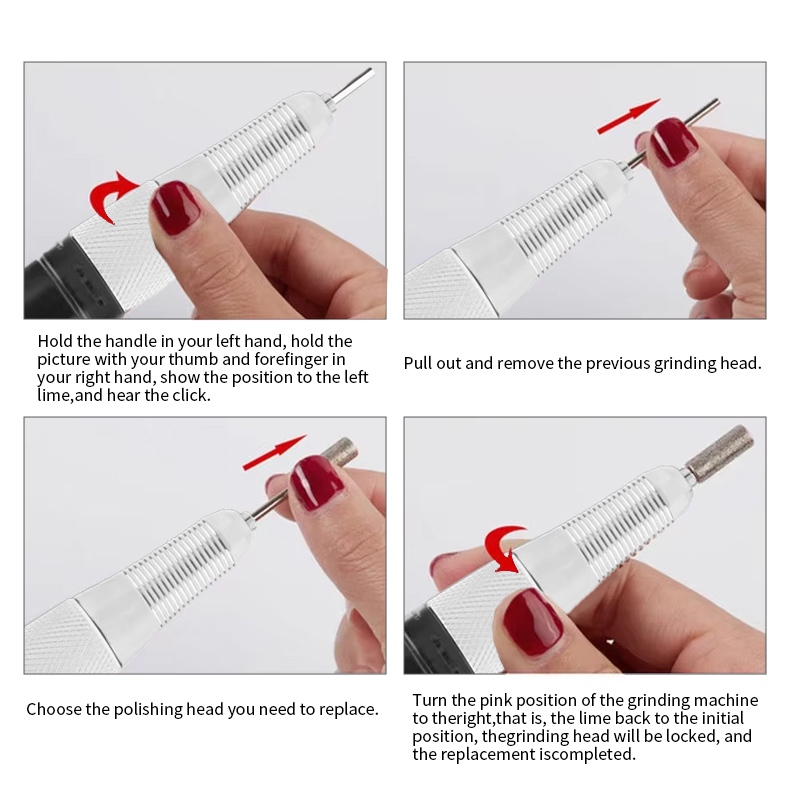 Hold the handle in your left hand, hold the picture with your thumb and forefinger in your right hand, show the position to the left lime,and hear the click.

Pull out and remove the previous grinding head.

Choose the polishing head you need to replace.

Turn the pink position of the grinding machine to theright,that is, the lime back to the initial position, thegrinding head will be locked, and the replacement iscompleted.